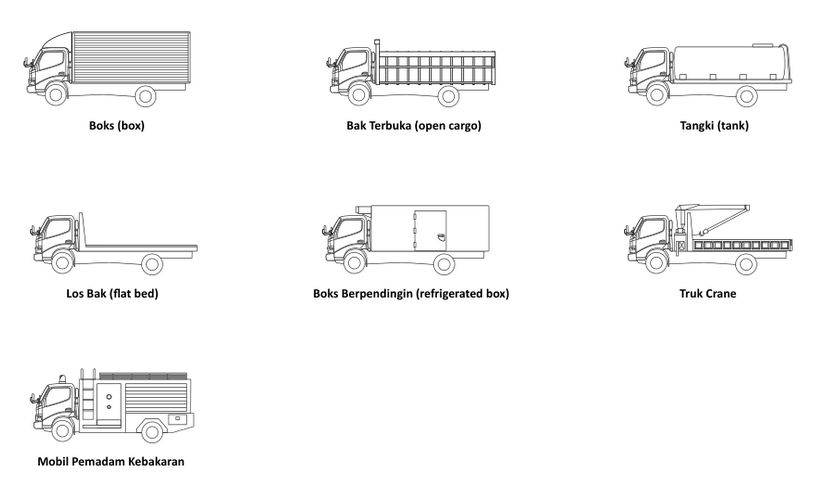 Boks (box)

Bak Terbuka (open cargo)

Tangki (tank)

Los Bak (flat bed)

Boks Berpendingin (refrigerated box)

Truk Crane

Mobil Pemadam Kebakaran